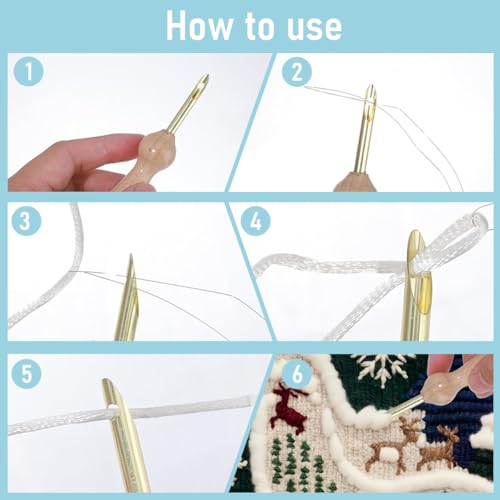 How to use

1

2

3

4

5

6